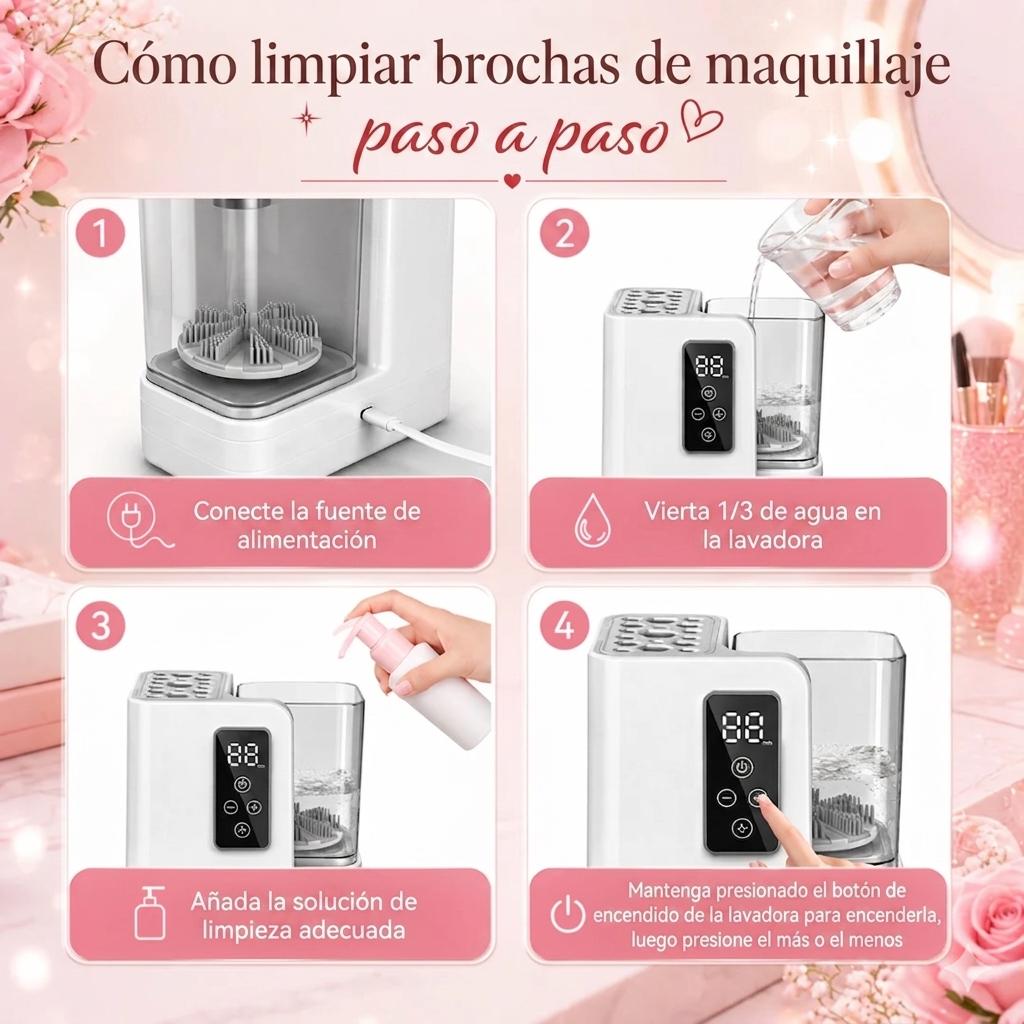 Cómo limpiar brochas de maquillaje
paso a paso

1
Conecte la fuente de alimentación

2
88
Vierta 1/3 de agua en la lavadora

3
88
Añada la solución de limpieza adecuada

4
88
Mantenga presionado el botón de encendido de la lavadora para encenderla, luego presione el más o el menos